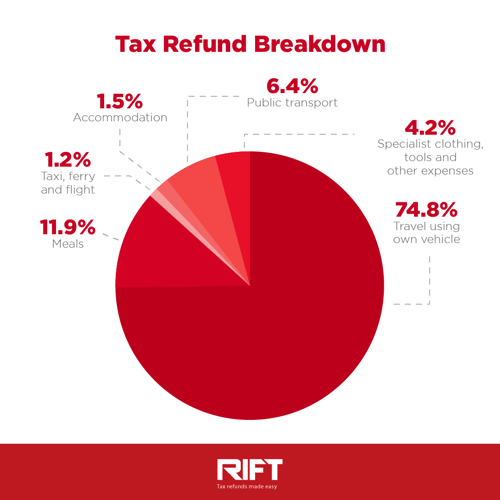 Tax Refund Breakdown

1.5%
Accommodation

6.4%
Public transport

4.2%
Specialist clothing, tools and other expenses

1.2%
Taxi, ferry and flight

11.9%
Meals

74.8%
Travel using own vehicle

RIFT
Tax refunds made easy